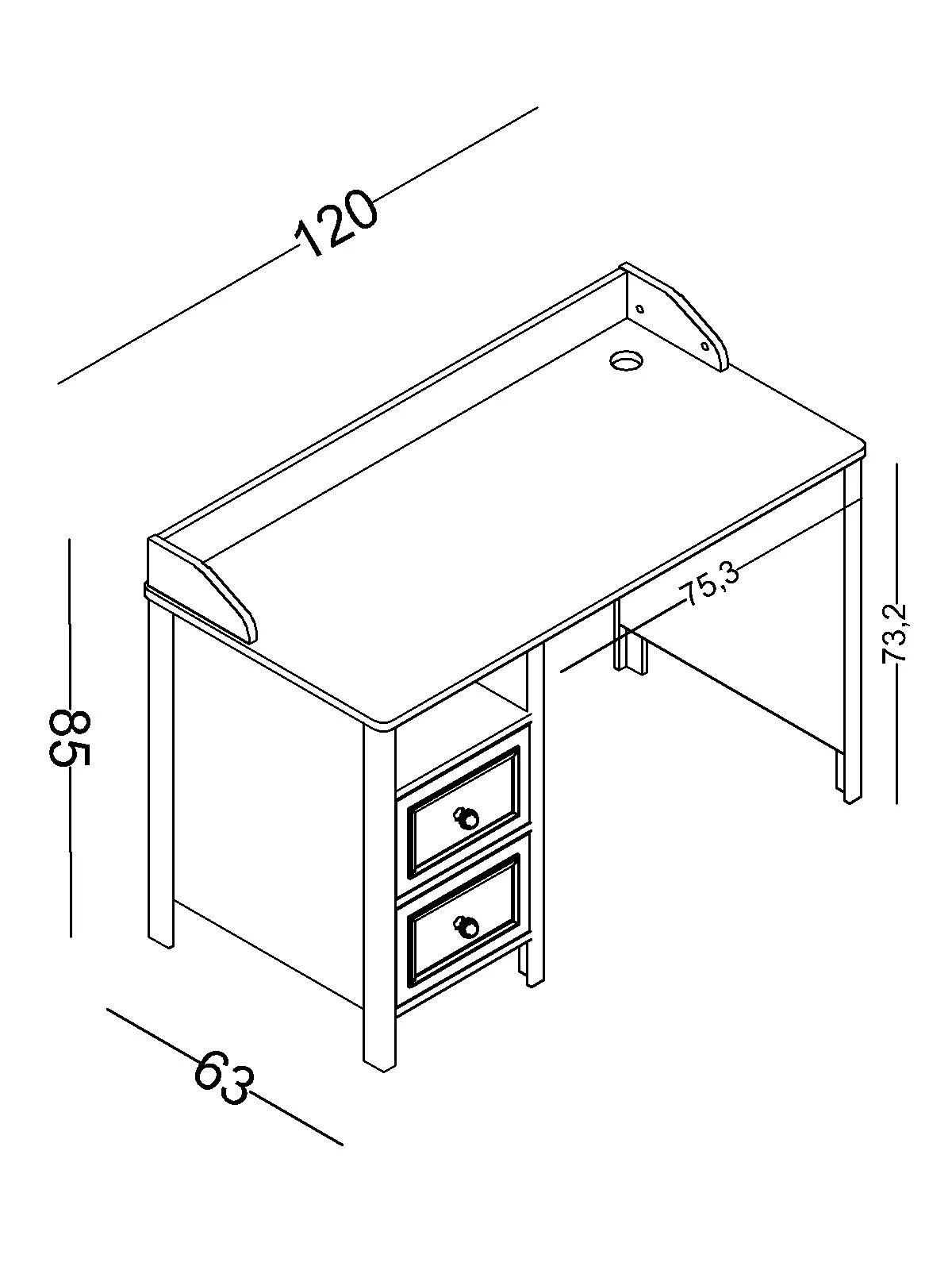 120

85

75,3

73,2

63