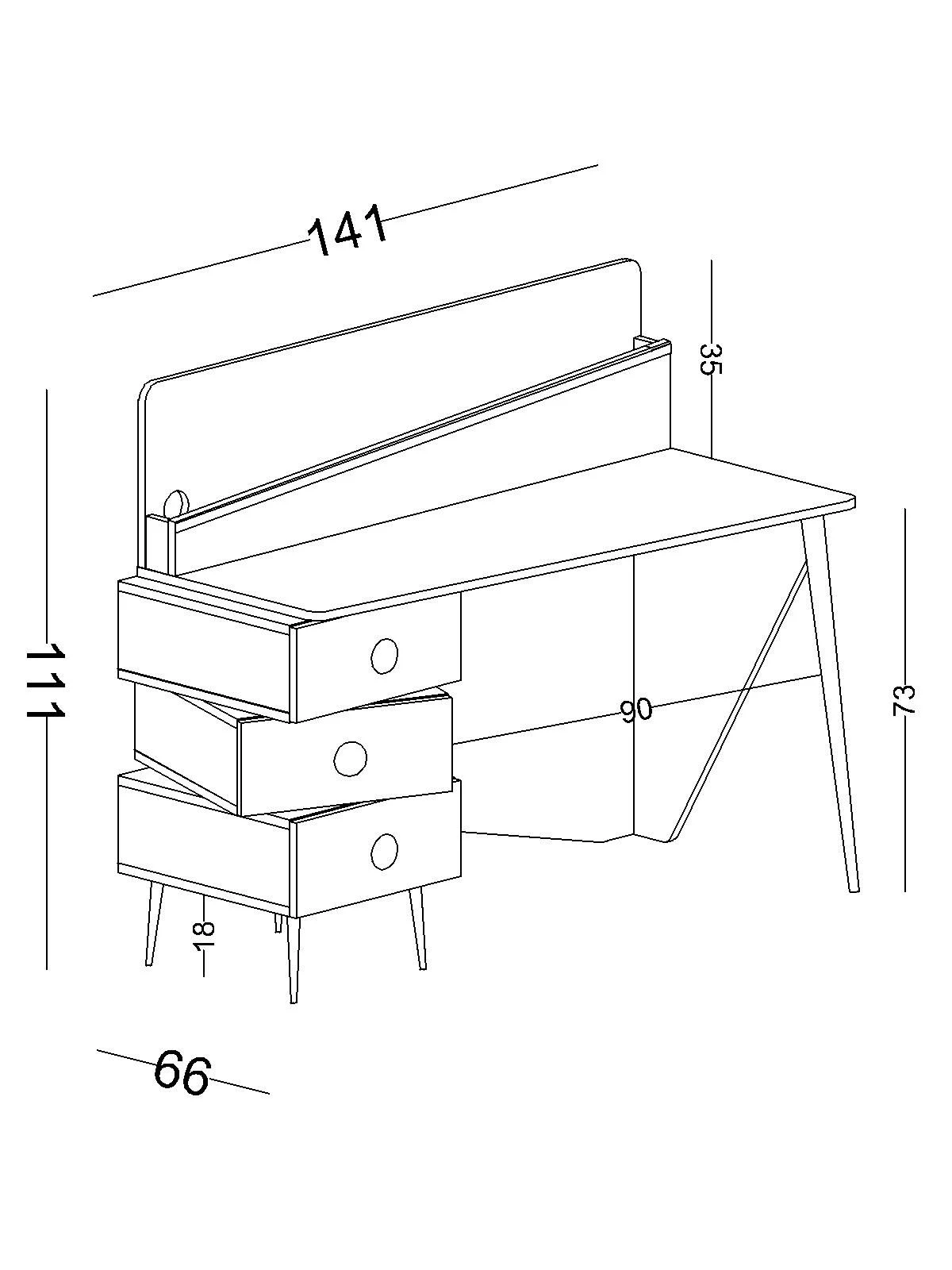 141

35

111

90

73

18

66